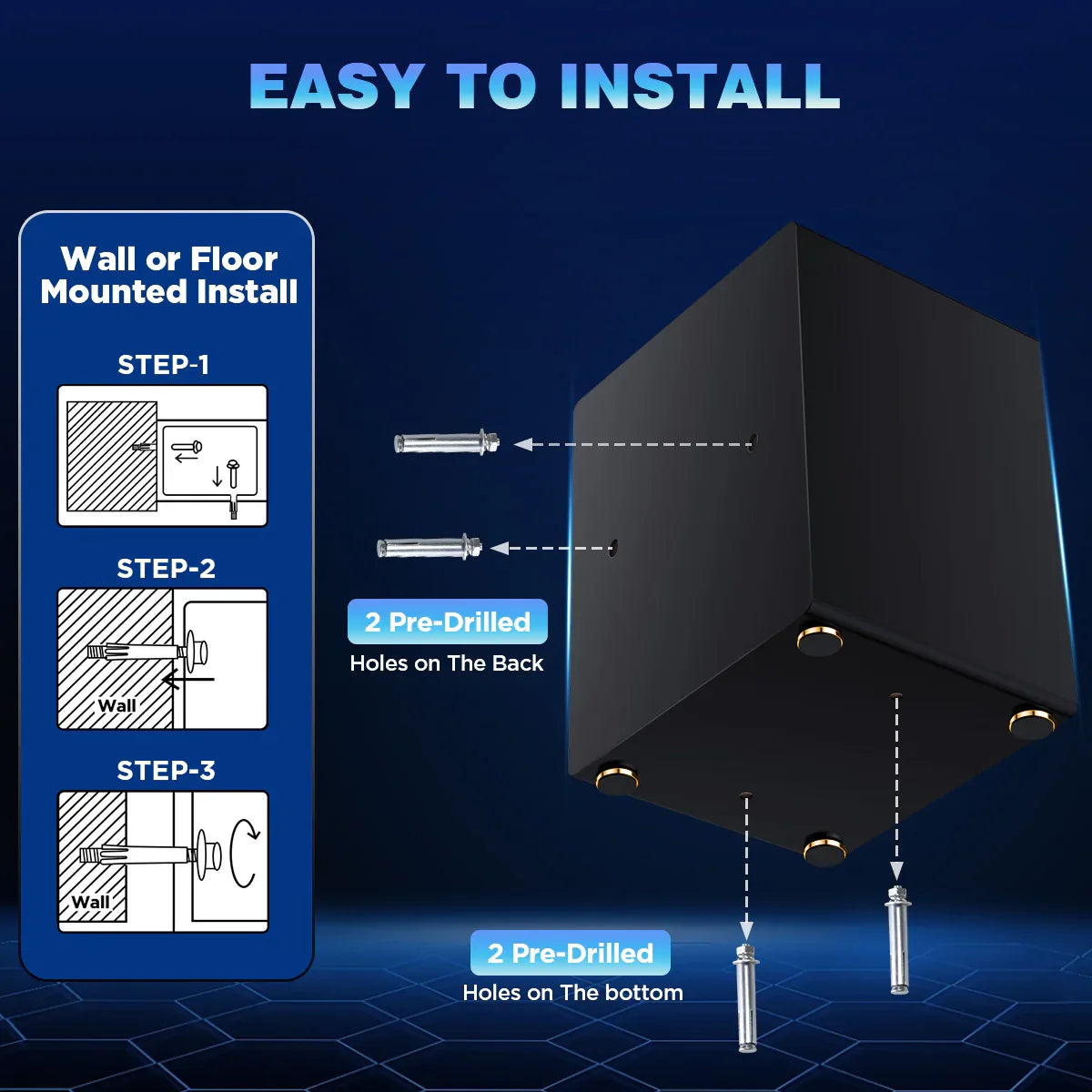 EASY TO INSTALL

Wall or Floor Mounted Install

STEP-1

STEP-2

Wall

STEP-3

Wall

2 Pre-Drilled
Holes on The Back

2 Pre-Drilled
Holes on The bottom